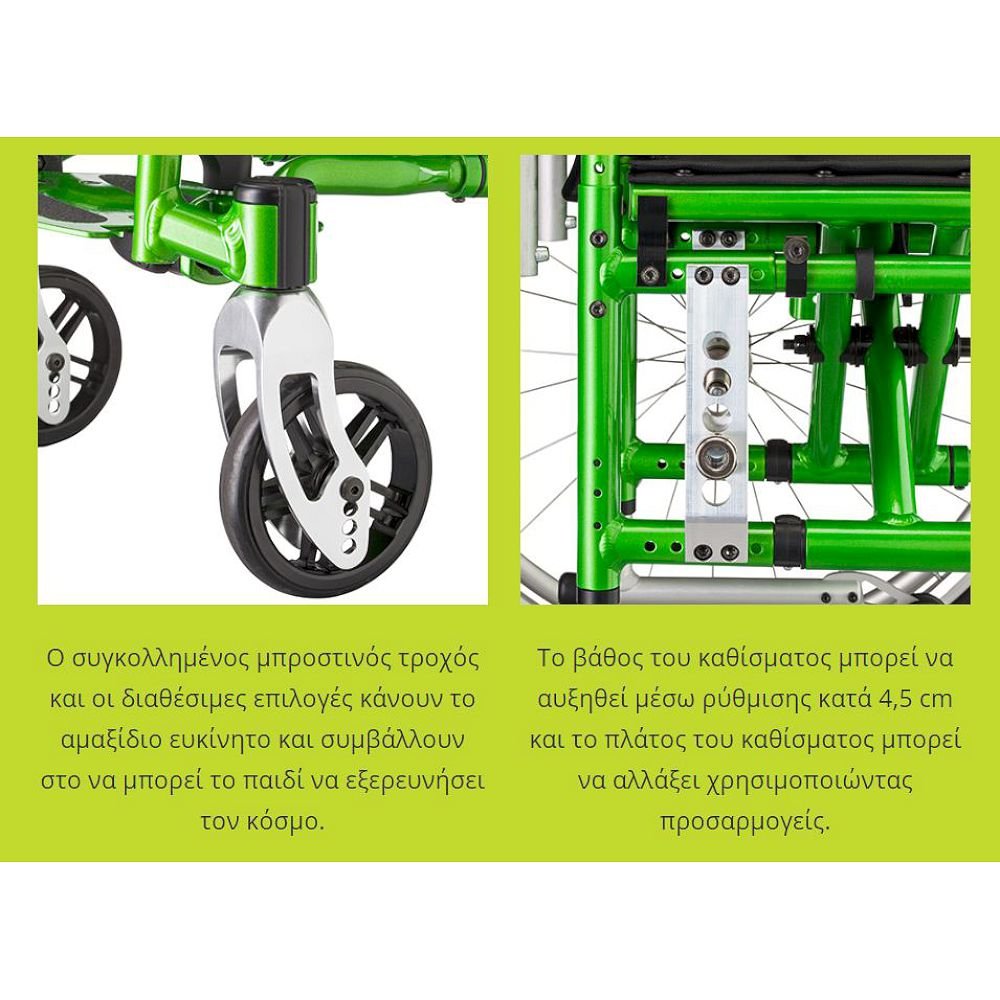 Ο συγκολλημένος μπροστινός τροχός και οι διαθέσιμες επιλογές κάνουν το αμαξίδιο ευκίνητο και συμβάλλουν στο να μπορεί το παιδί να εξερευνήσει τον κόσμο.

Το βάθος του καθίσματος μπορεί να αυξηθεί μέσω ρύθμισης κατά 4,5 cm και το πλάτος του καθίσματος μπορεί να αλλάξει χρησιμοποιώντας προσαρμογείς.